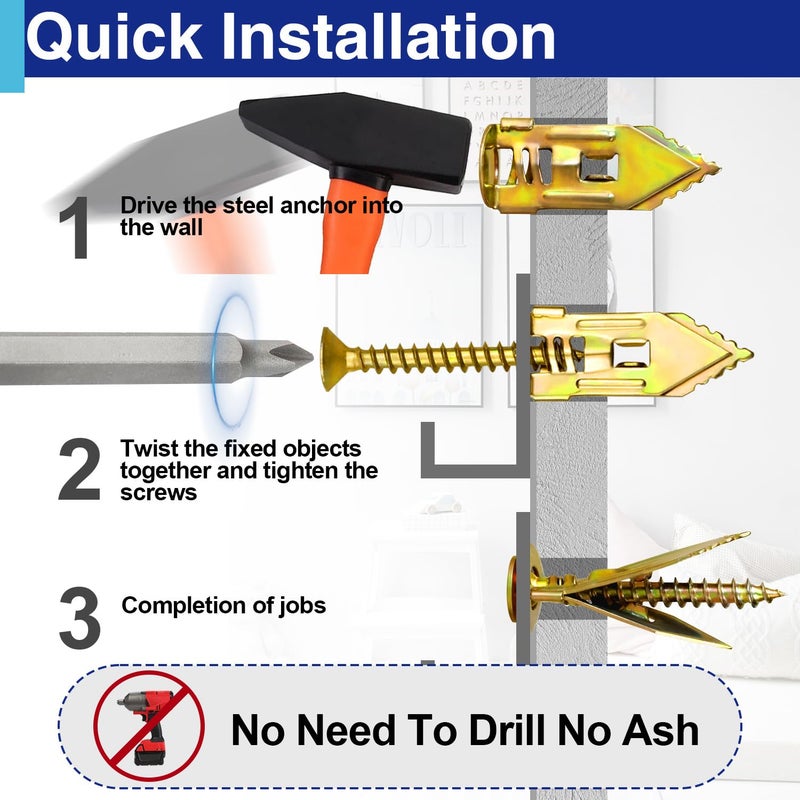 Quick Installation

1 Drive the steel anchor into the wall

2 Twist the fixed objects together and tighten the screws

3 Completion of jobs

No Need To Drill No Ash